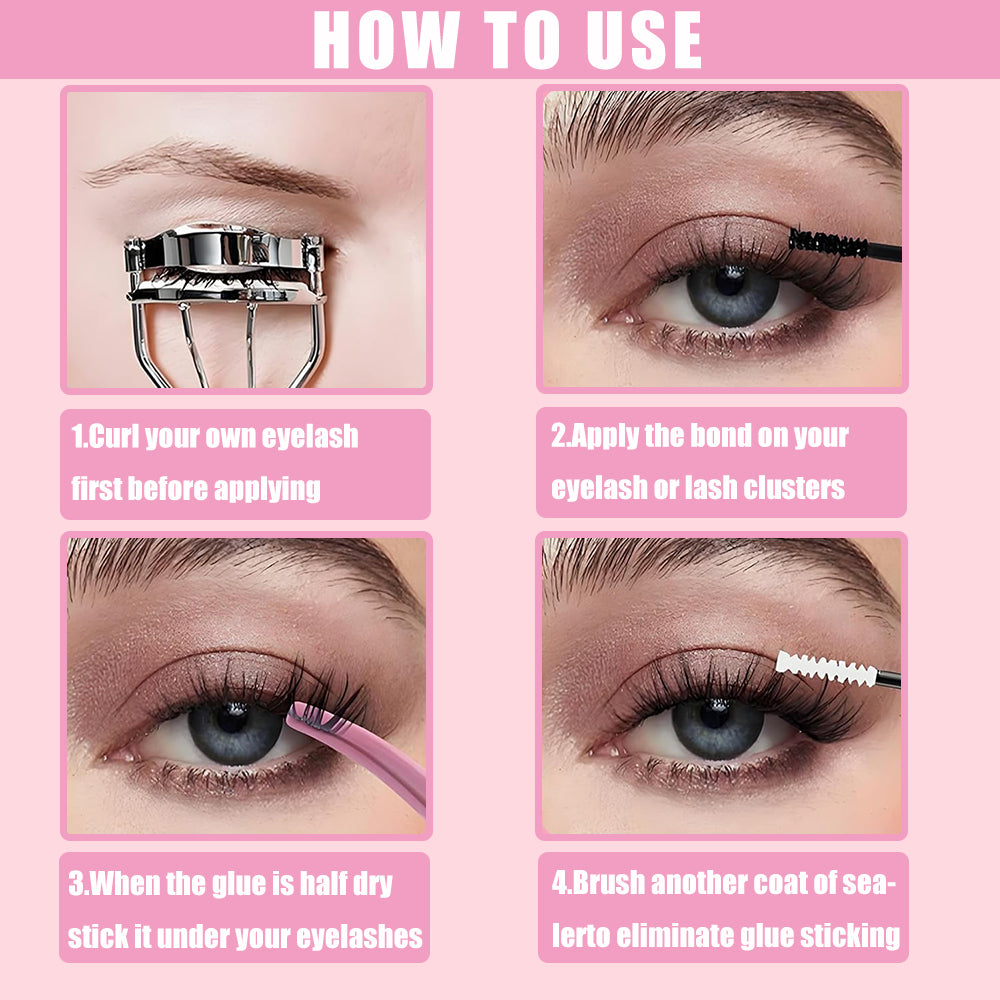 HOW TO USE

1.Curl your own eyelash first before applying

2.Apply the bond on your eyelash or lash clusters

3.When the glue is half dry stick it under your eyelashes

4.Brush another coat of sealerto eliminate glue sticking