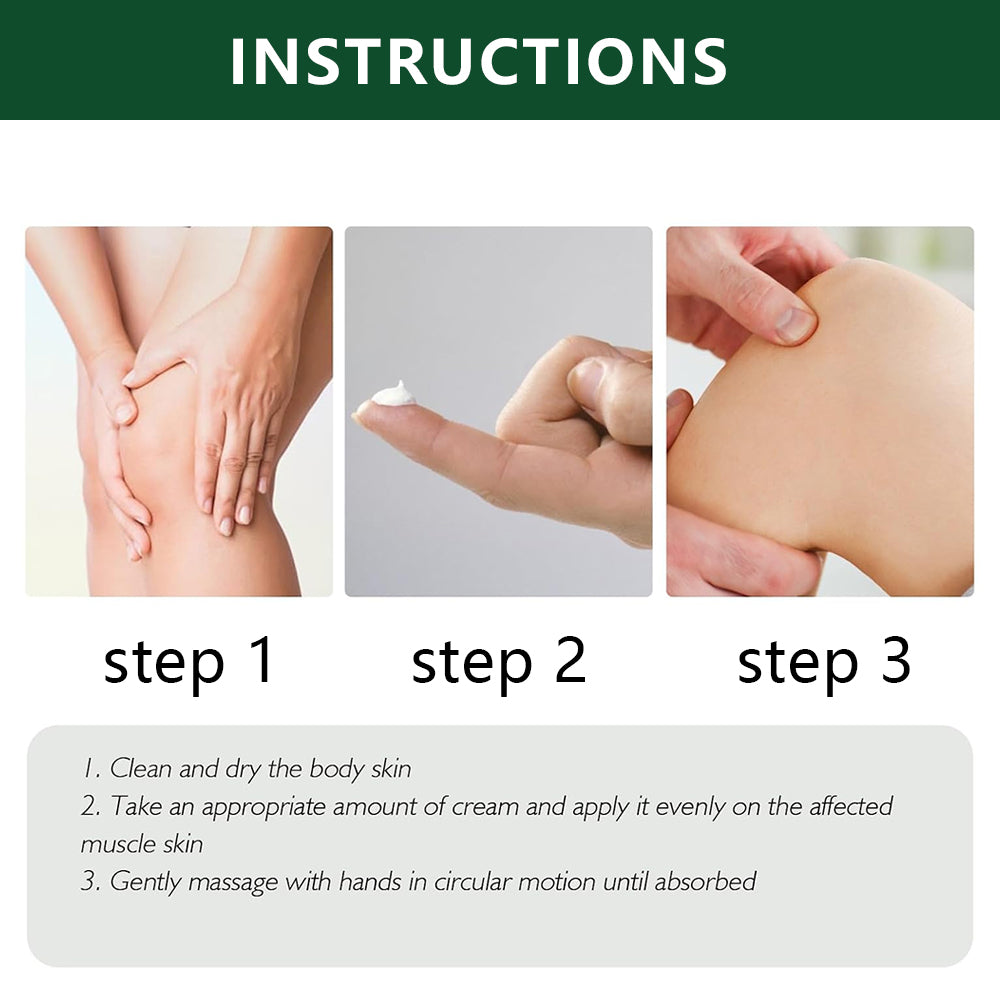 INSTRUCTIONS

step 1 step 2 step 3

1. Clean and dry the body skin
2. Take an appropriate amount of cream and apply it evenly on the affected muscle skin
3. Gently massage with hands in circular motion until absorbed