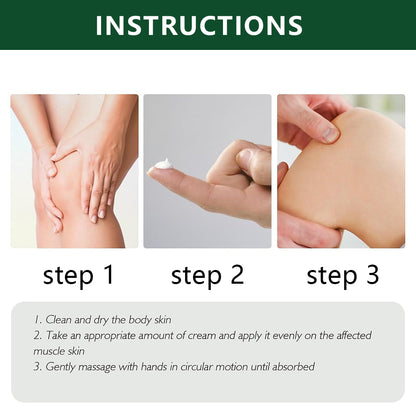 INSTRUCTIONS

step 1

step 2

step 3

1. Clean and dry the body skin
2. Take an appropriate amount of cream and apply it evenly on the affected muscle skin
3. Gently massage with hands in circular motion until absorbed